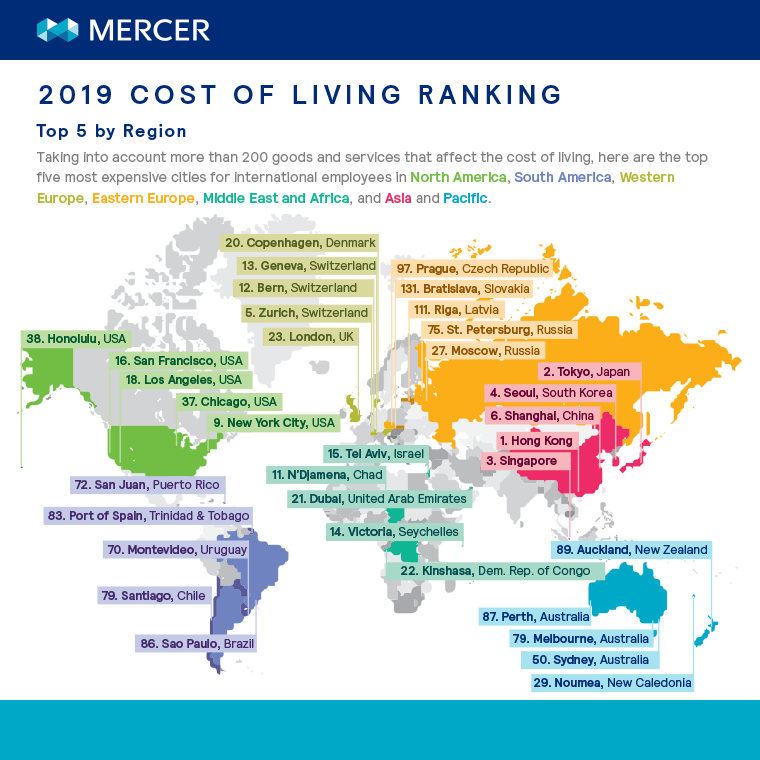 MERCER

2019 COST OF LIVING RANKING

Top 5 by Region

Taking into account more than 200 goods and services that affect the cost of living, here are the top five most expensive cities for international employees in North America, South America, Western Europe, Eastern Europe, Middle East and Africa, and Asia and Pacific.

20. Copenhagen, Denmark
13. Geneva, Switzerland
12. Bern, Switzerland
5. Zurich, Switzerland
23. London, UK

97. Prague, Czech Republic
131. Bratislava, Slovakia
111. Riga, Latvia
75. St. Petersburg, Russia
27. Moscow, Russia

38. Honolulu, USA
16. San Francisco, USA
18. Los Angeles, USA
37. Chicago, USA
9. New York City, USA

2. Tokyo, Japan
4. Seoul, South Korea
6. Shanghai, China
1. Hong Kong
3. Singapore

15. Tel Aviv, Israel
11. N'Djamena, Chad
21. Dubai, United Arab Emirates
14. Victoria, Seychelles
22. Kinshasa, Dem. Rep. of Congo

72. San Juan, Puerto Rico
83. Port of Spain, Trinidad & Tobago
70. Montevideo, Uruguay
79. Santiago, Chile
86. Sao Paulo, Brazil

89. Auckland, New Zealand
87. Perth, Australia
79. Melbourne, Australia
50. Sydney, Australia
29. Noumea, New Caledonia