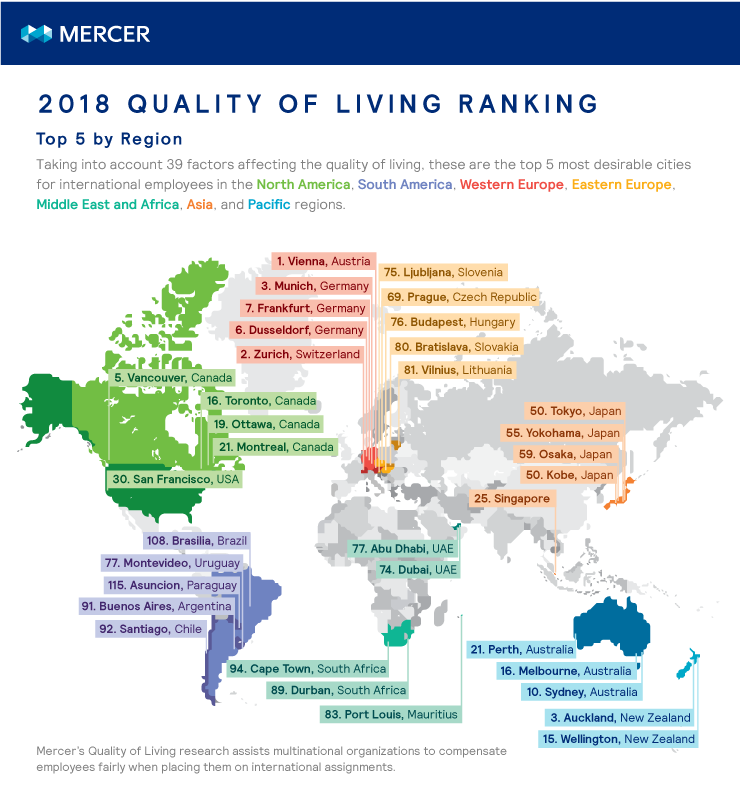 MERCER

2018 QUALITY OF LIVING RANKING

Top 5 by Region

Taking into account 39 factors affecting the quality of living, these are the top 5 most desirable cities for international employees in the North America, South America, Western Europe, Eastern Europe, Middle East and Africa, Asia, and Pacific regions.

1. Vienna, Austria
3. Munich, Germany
7. Frankfurt, Germany
6. Dusseldorf, Germany
2. Zurich, Switzerland

75. Ljubljana, Slovenia
69. Prague, Czech Republic
76. Budapest, Hungary
80. Bratislava, Slovakia
81. Vilnius, Lithuania

5. Vancouver, Canada
16. Toronto, Canada
19. Ottawa, Canada
21. Montreal, Canada
30. San Francisco, USA

50. Tokyo, Japan
55. Yokohama, Japan
59. Osaka, Japan
50. Kobe, Japan
25. Singapore

108. Brasilia, Brazil
77. Montevideo, Uruguay
115. Asuncion, Paraguay
91. Buenos Aires, Argentina
92. Santiago, Chile

77. Abu Dhabi, UAE
74. Dubai, UAE

94. Cape Town, South Africa
89. Durban, South Africa
83. Port Louis, Mauritius

21. Perth, Australia
16. Melbourne, Australia
10. Sydney, Australia
3. Auckland, New Zealand
15. Wellington, New Zealand

Mercer's Quality of Living research assists multinational organizations to compensate employees fairly when placing them on international assignments.